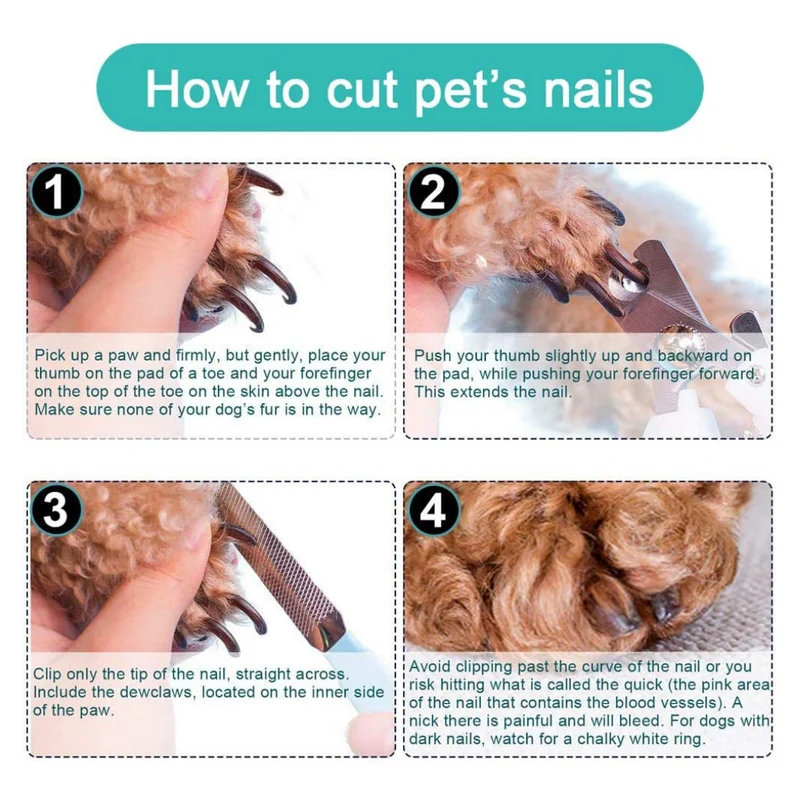 How to cut pet's nails

1

Pick up a paw and firmly, but gently, place your thumb on the pad of a toe and your forefinger on the top of the toe on the skin above the nail. Make sure none of your dog's fur is in the way.

2

Push your thumb slightly up and backward on the pad, while pushing your forefinger forward. This extends the nail.

3

Clip only the tip of the nail, straight across. Include the dewclaws, located on the inner side of the paw.

4

Avoid clipping past the curve of the nail or you risk hitting what is called the quick (the pink area of the nail that contains the blood vessels). A nick there is painful and will bleed. For dogs with dark nails, watch for a chalky white ring.